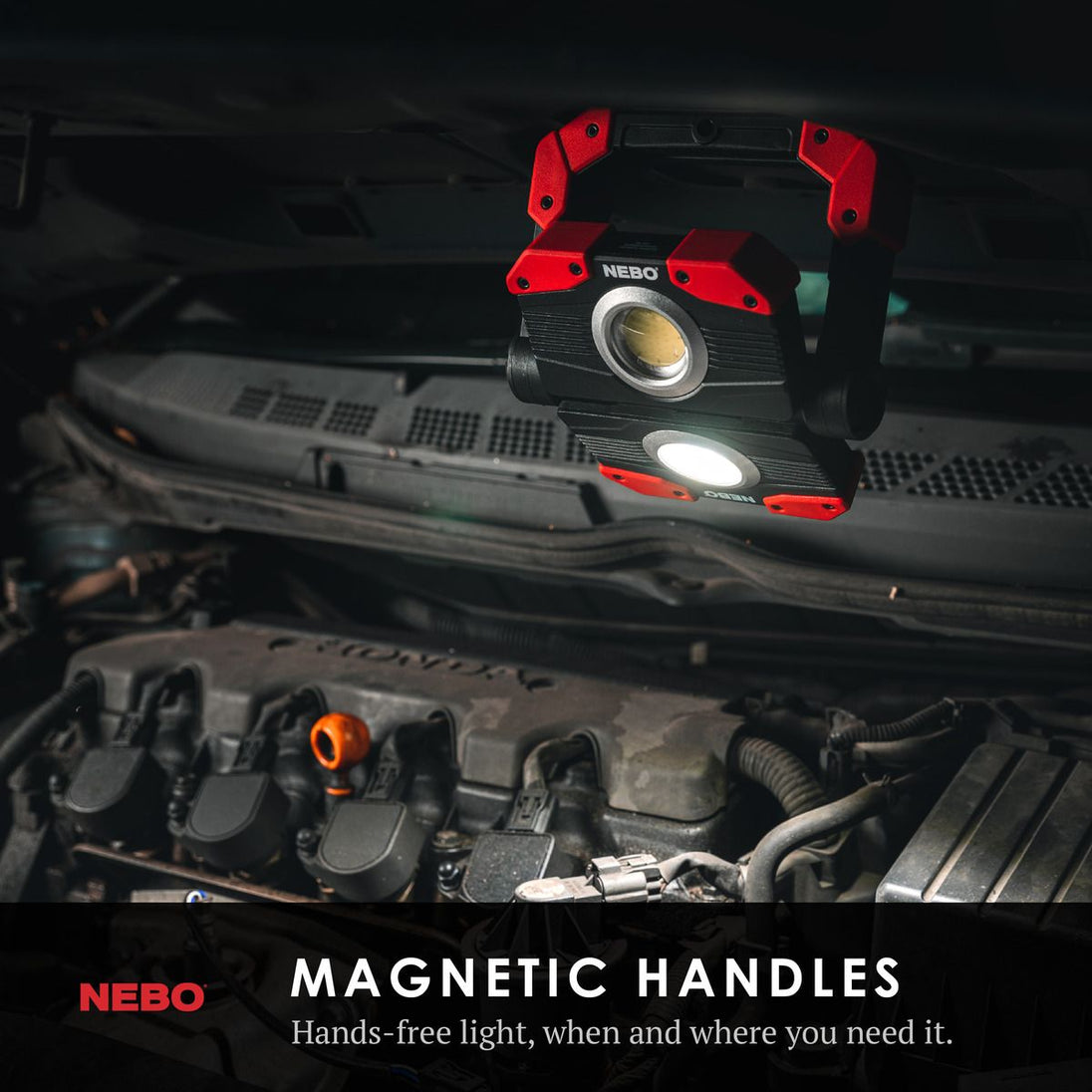 NEBO

NEBO

HONDA

NEBO

MAGNETIC HANDLES

Hands-free light, when and where you need it.